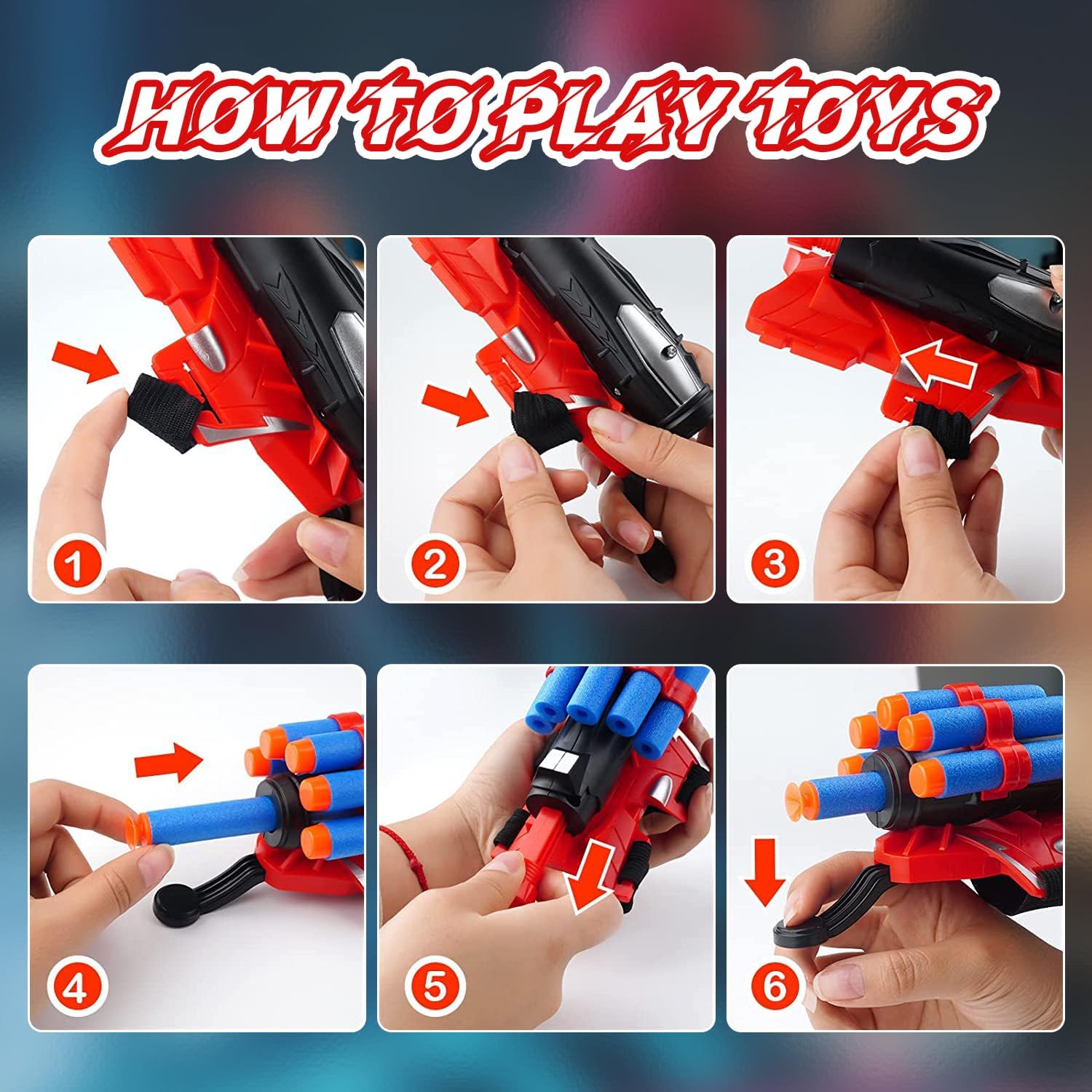 HOW TO PLAY TOYS

1

2

3

4

5

6