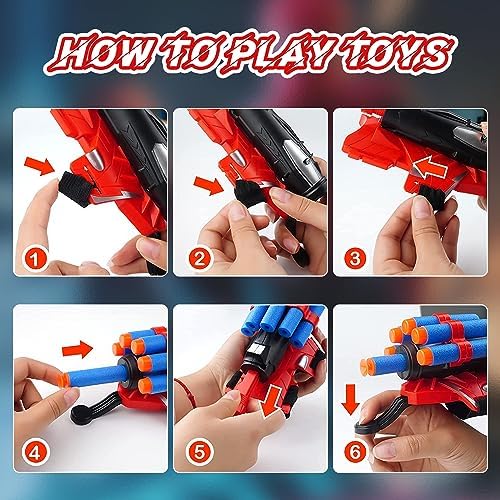 HOW TO PLAY TOYS

1

2

3

4

5

6